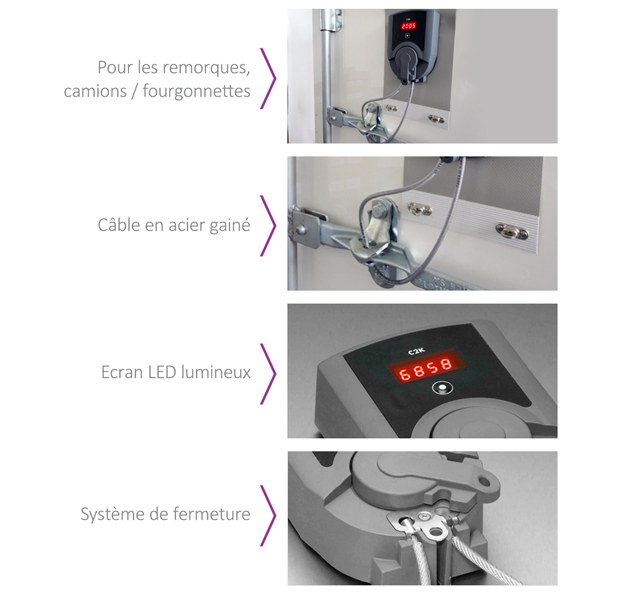 Pour les remorques, camions / fourgonnettes

2005

Câble en acier gainé

Ecran LED lumineux

C2K

6858

Système de fermeture